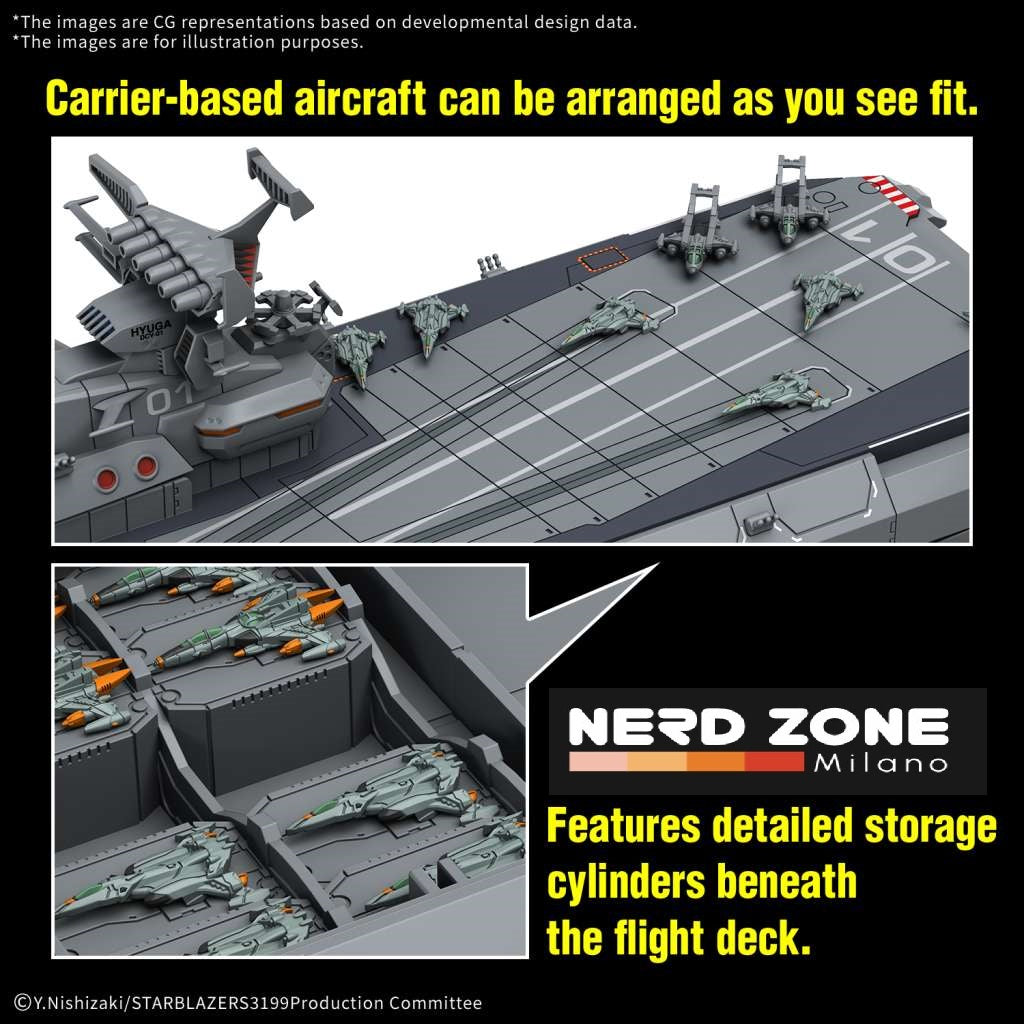 *The images are CG representations based on developmental design data.
*The images are for illustration purposes.

Carrier-based aircraft can be arranged as you see fit.

HYUGA
DCV-01

01

01

NERD ZONE
Milano

Features detailed storage cylinders beneath the flight deck.

©Y.Nishizaki/STARBLAZERS3199Production Committee